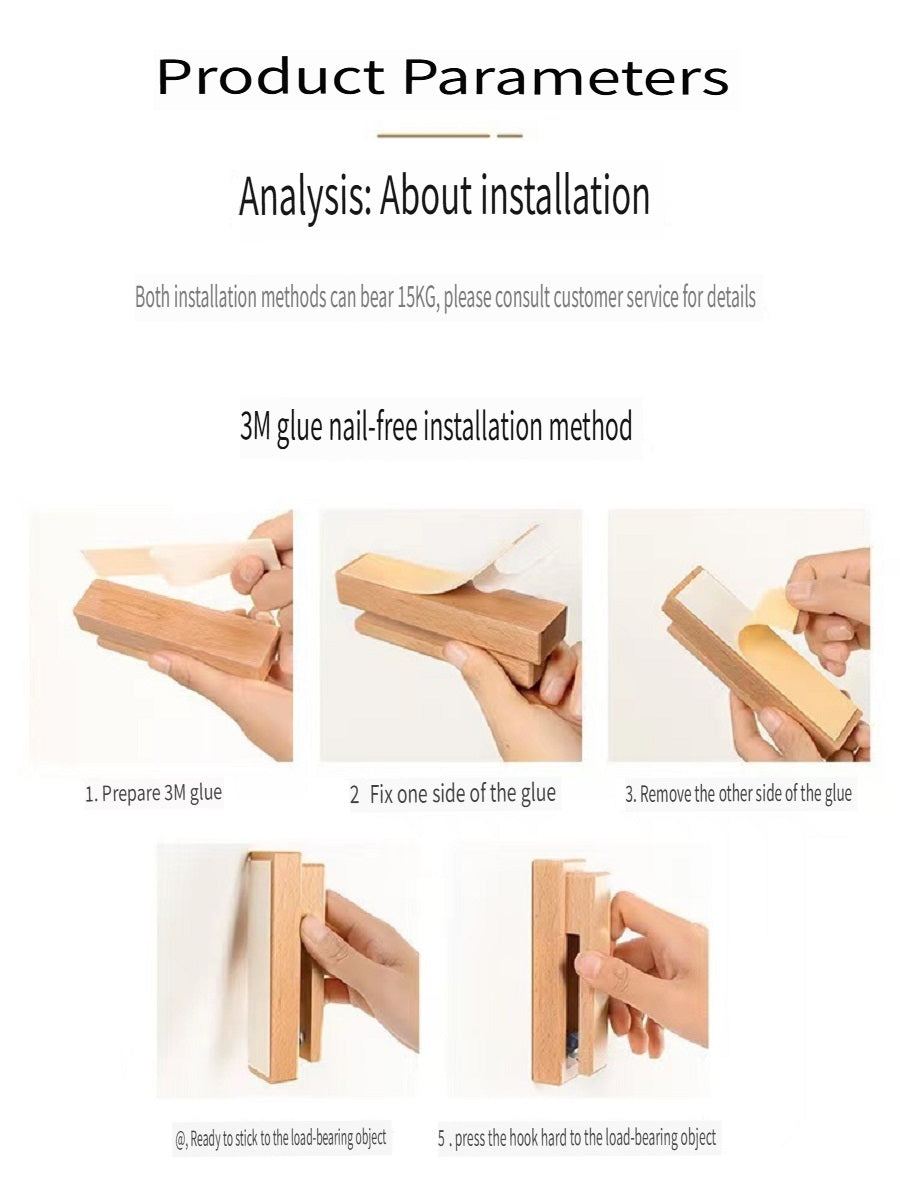 Product Parameters

Analysis: About installation

Both installation methods can bear 15KG, please consult customer service for details

3M glue nail-free installation method

1. Prepare 3M glue

2 Fix one side of the glue

3. Remove the other side of the glue

@, Ready to stick to the load-bearing object

5 . press the hook hard to the load-bearing object