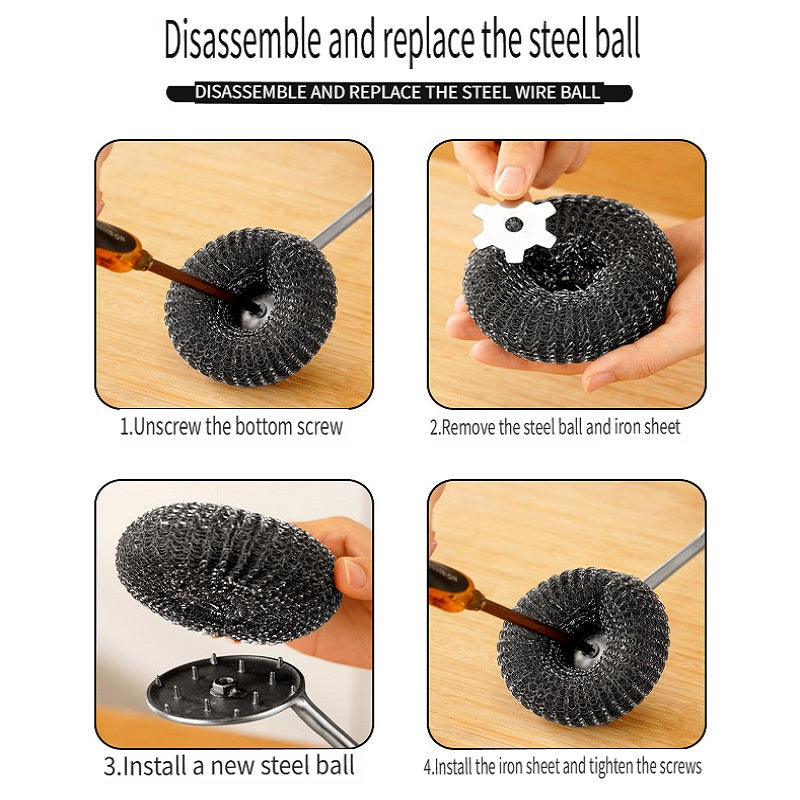 Disassemble and replace the steel ball

DISASSEMBLE AND REPLACE THE STEEL WIRE BALL

1.Unscrew the bottom screw

2.Remove the steel ball and iron sheet

3.Install a new steel ball

4.Install the iron sheet and tighten the screws