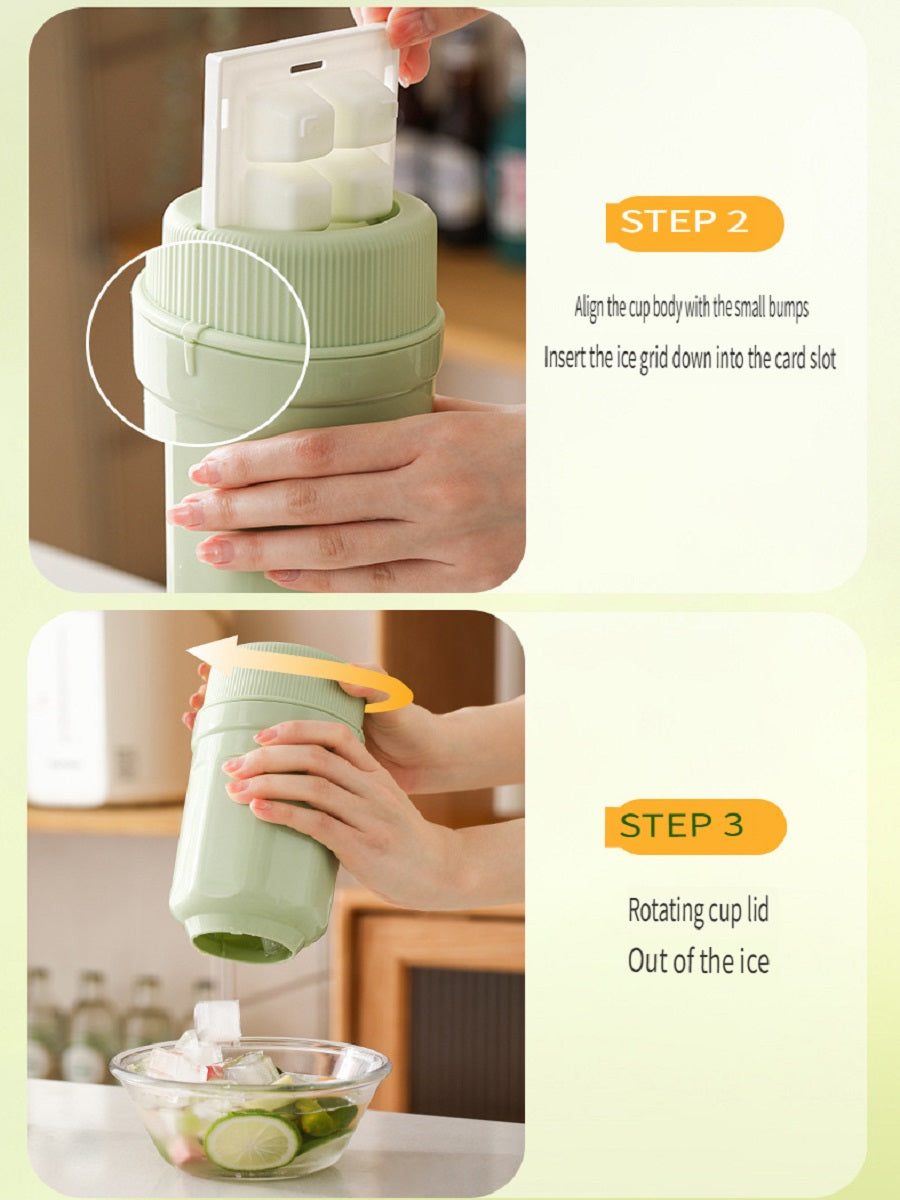 STEP 2

Align the cup body with the small bumps
Insert the ice grid down into the card slot

STEP 3

Rotating cup lid
Out of the ice