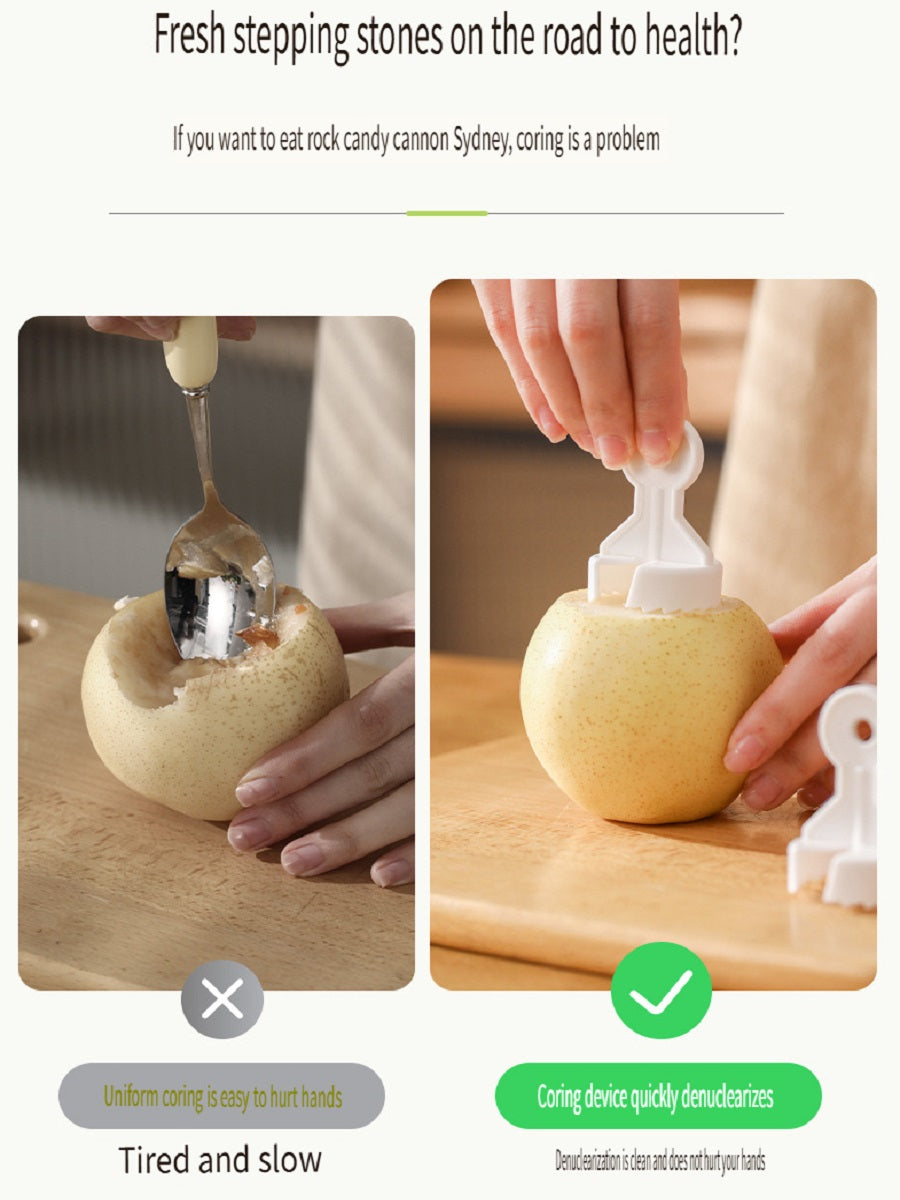 Fresh stepping stones on the road to health?

If you want to eat rock candy cannon Sydney, coring is a problem

Uniform coring is easy to hurt hands

Tired and slow

Coring device quickly denuclearizes

Denuclearization is clean and does not hurt your hands