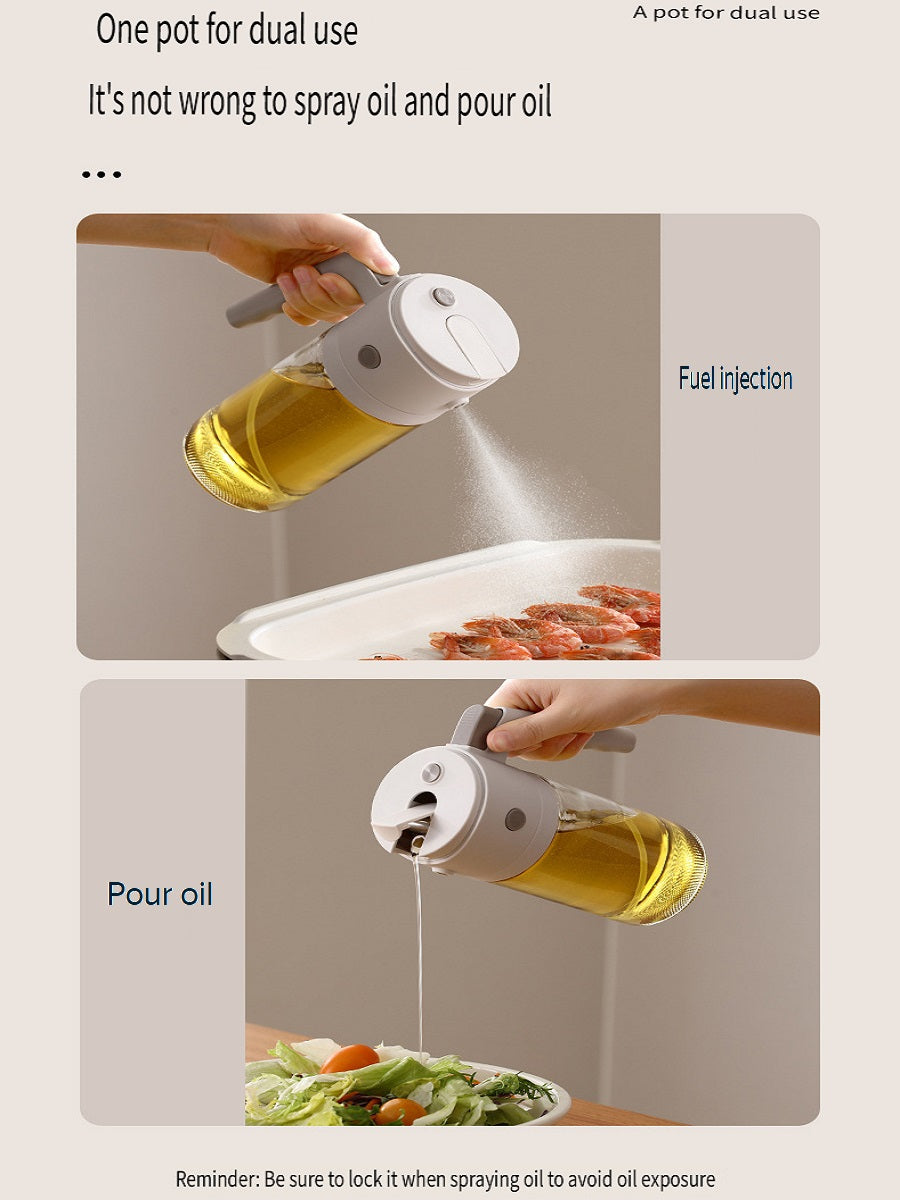 One pot for dual use

A pot for dual use

It's not wrong to spray oil and pour oil

...

Fuel injection

Pour oil

Reminder: Be sure to lock it when spraying oil to avoid oil exposure