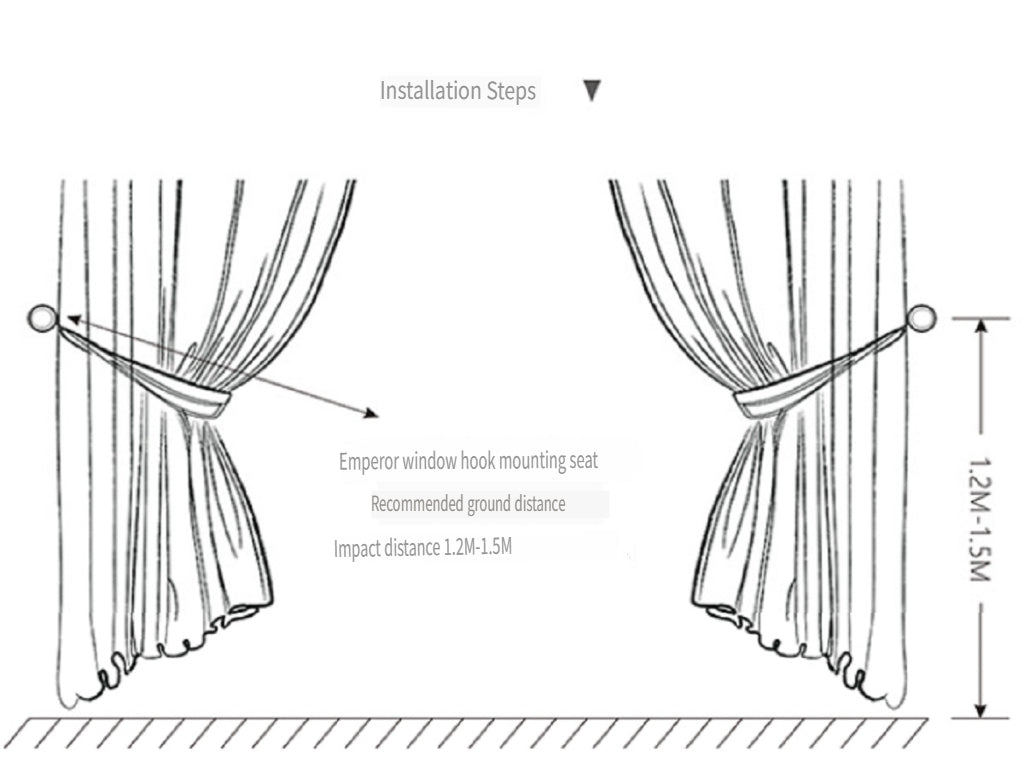 Installation Steps ▼

Emperor window hook mounting seat

Recommended ground distance

Impact distance 1.2M-1.5M

1.2M-1.5M