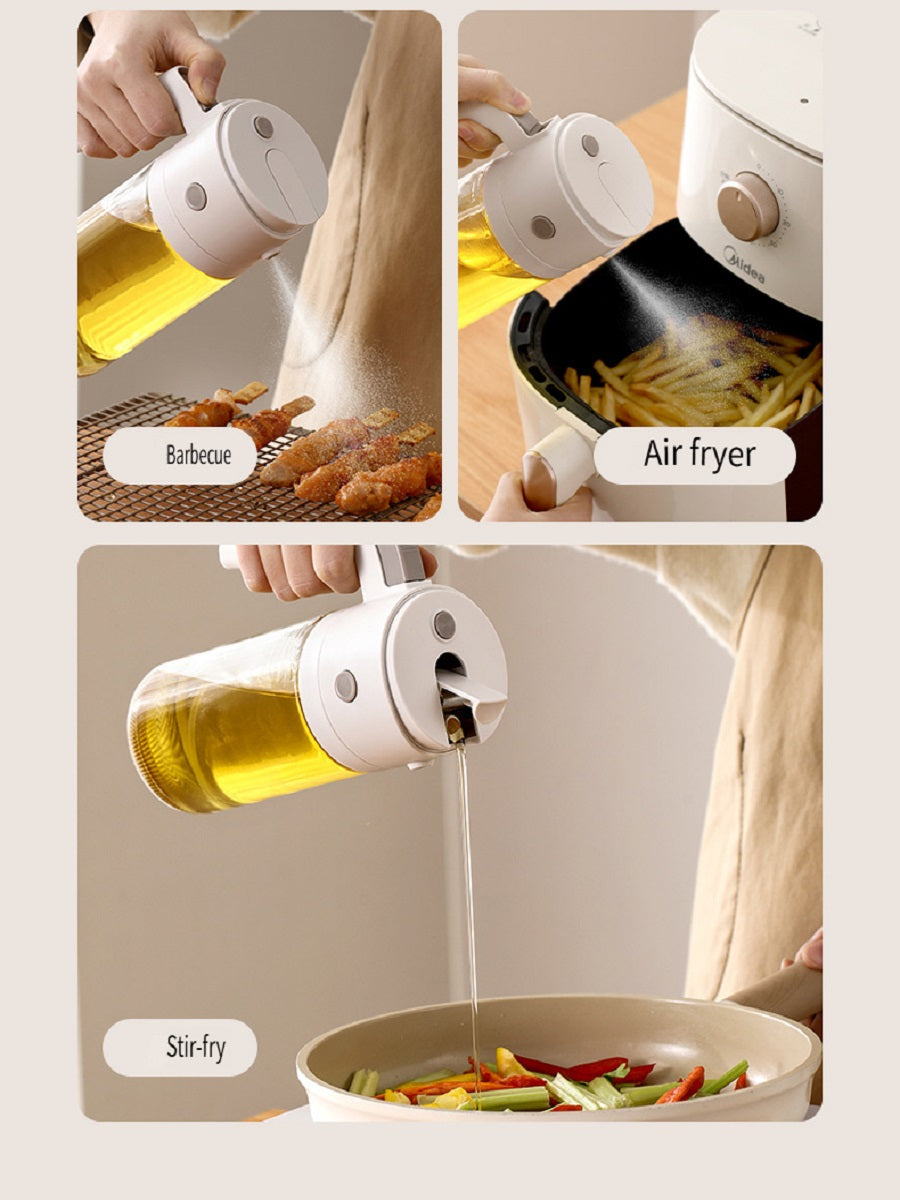 Barbecue

Midea

Air fryer

Stir-fry