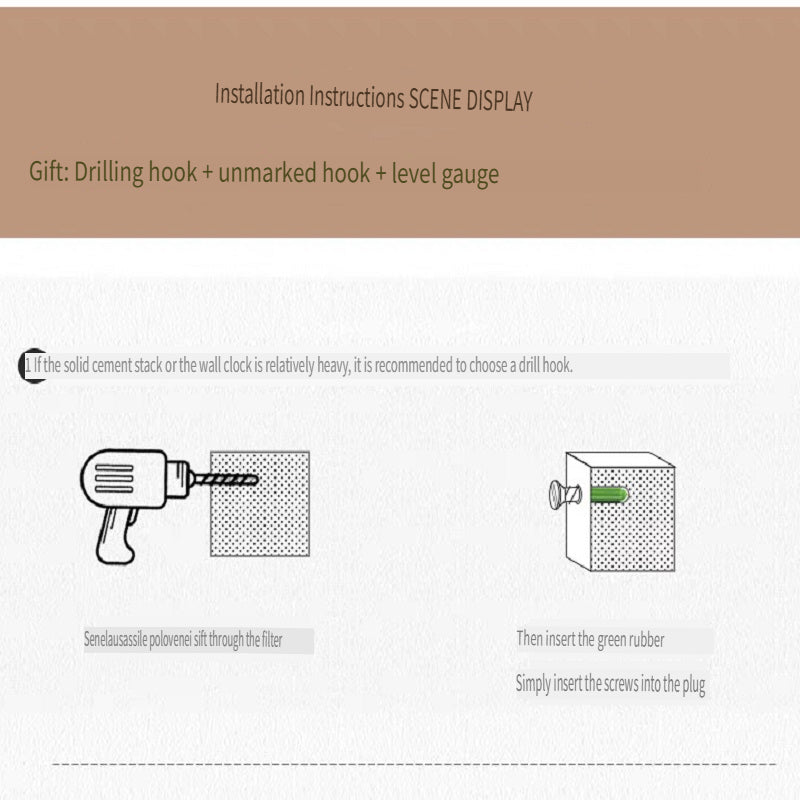 Installation Instructions SCENE DISPLAY

Gift: Drilling hook + unmarked hook + level gauge

1 If the solid cement stack or the wall clock is relatively heavy, it is recommended to choose a drill hook.

Senelausassile polovenei sift through the filter

Then insert the green rubber

Simply insert the screws into the plug