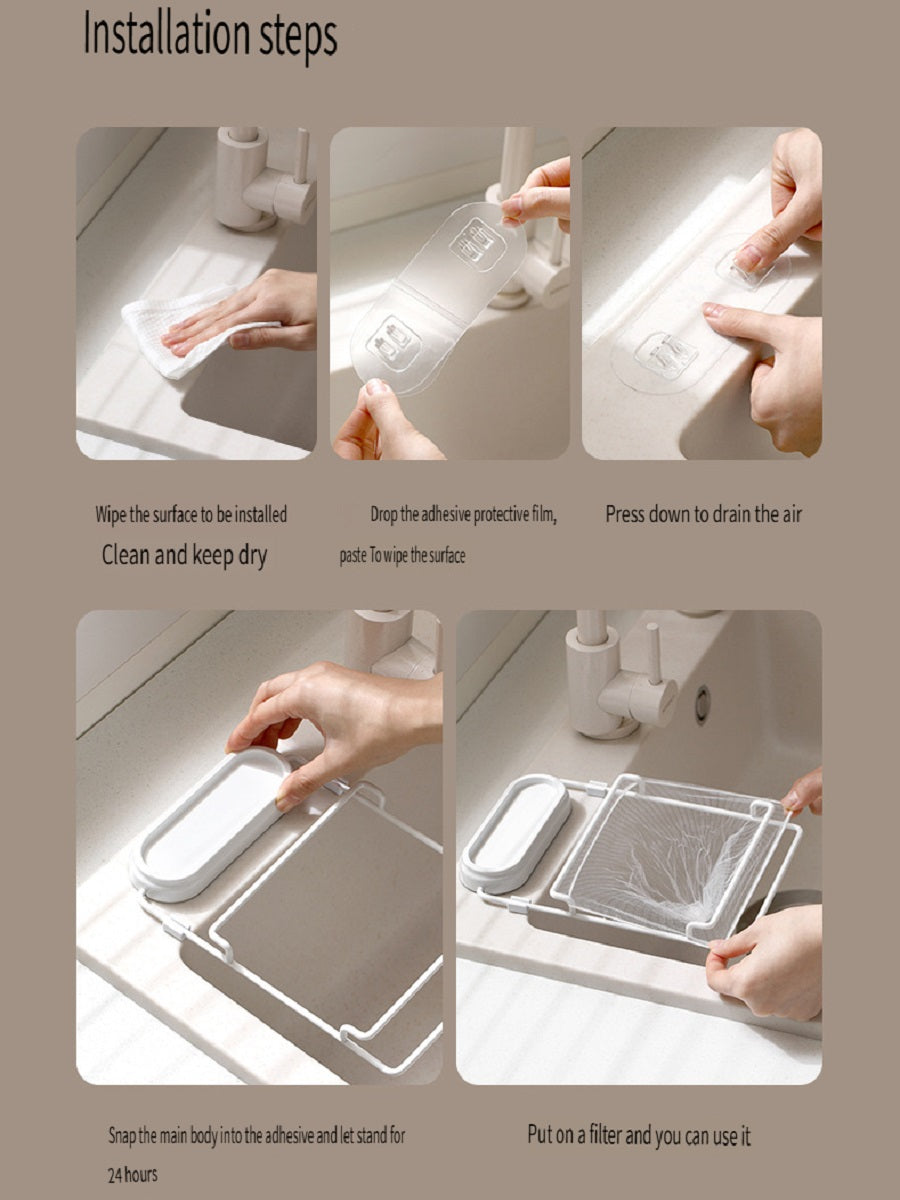 Installation steps

Wipe the surface to be installed

Clean and keep dry

Drop the adhesive protective film,

paste To wipe the surface

Press down to drain the air

Snap the main body into the adhesive and let stand for 24 hours

Put on a filter and you can use it