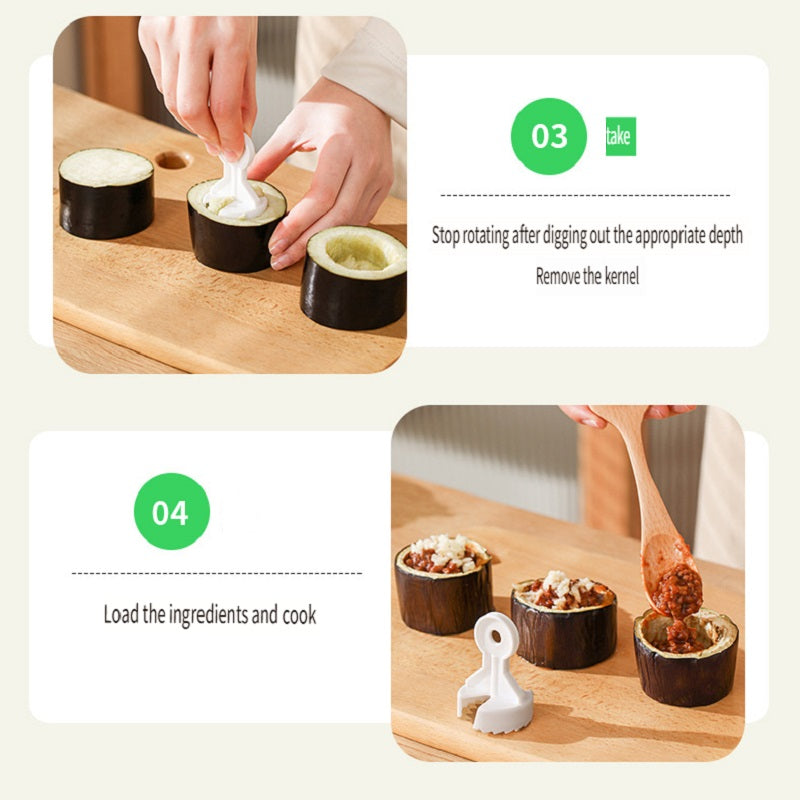 03 take

Stop rotating after digging out the appropriate depth

Remove the kernel

04

Load the ingredients and cook