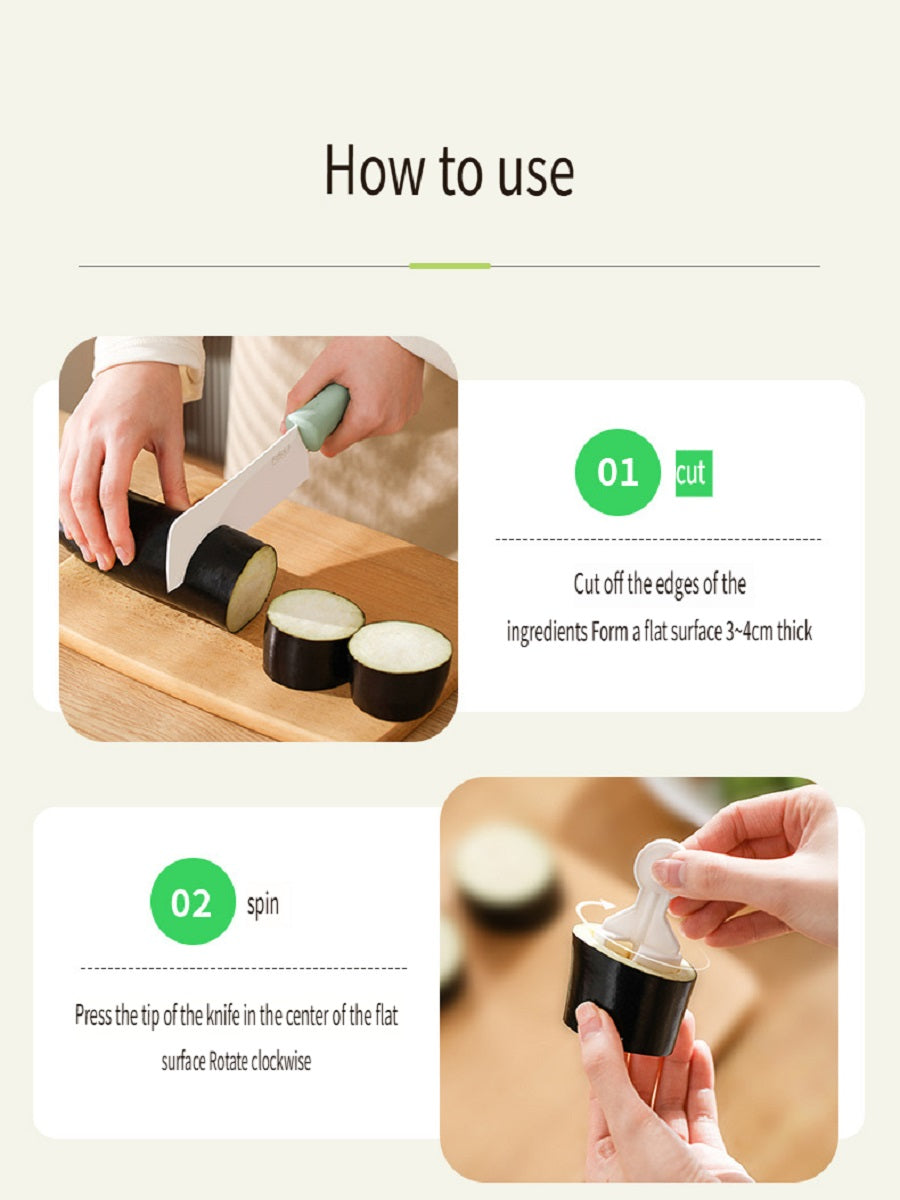 How to use

01 cut

Cut off the edges of the ingredients Form a flat surface 3~4cm thick

02 spin

Press the tip of the knife in the center of the flat surface Rotate clockwise