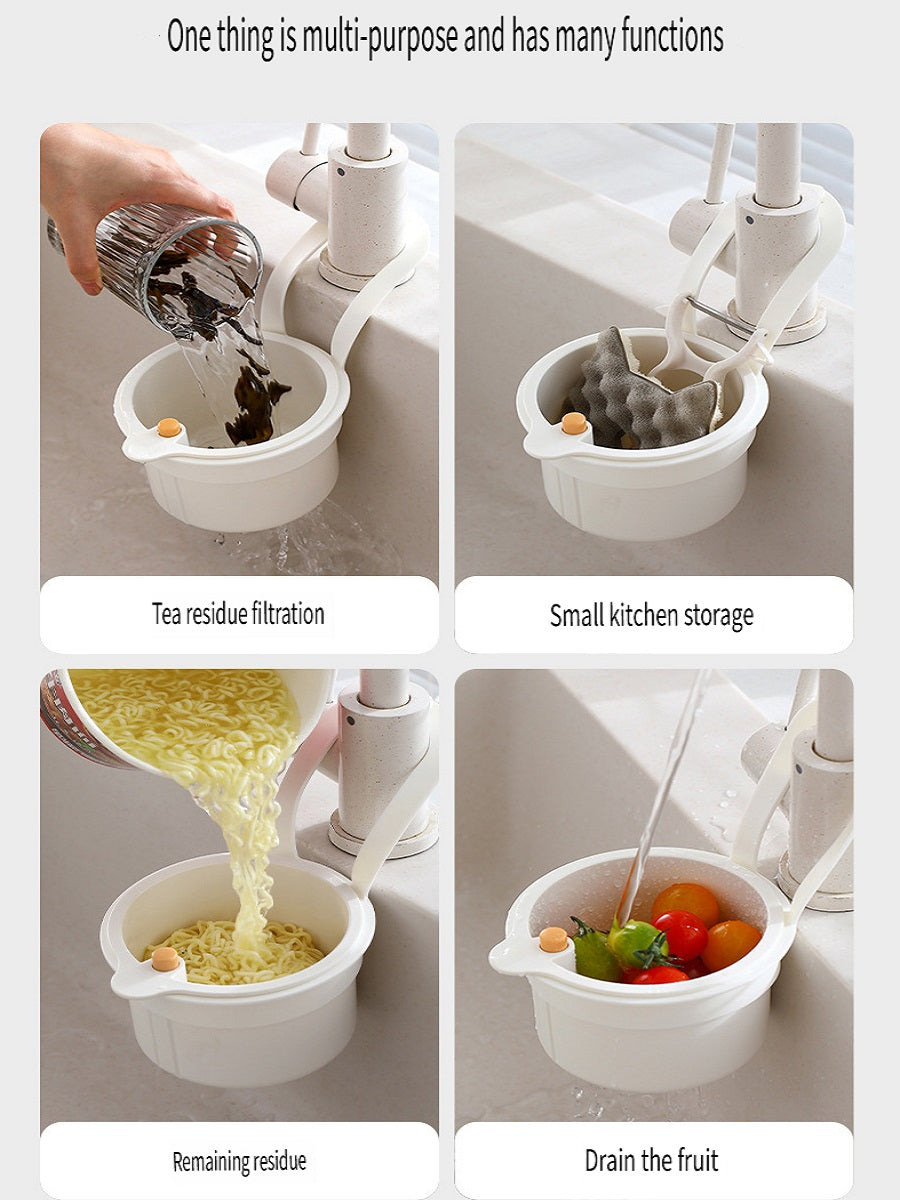 One thing is multi-purpose and has many functions

Tea residue filtration

Small kitchen storage

Remaining residue

Drain the fruit