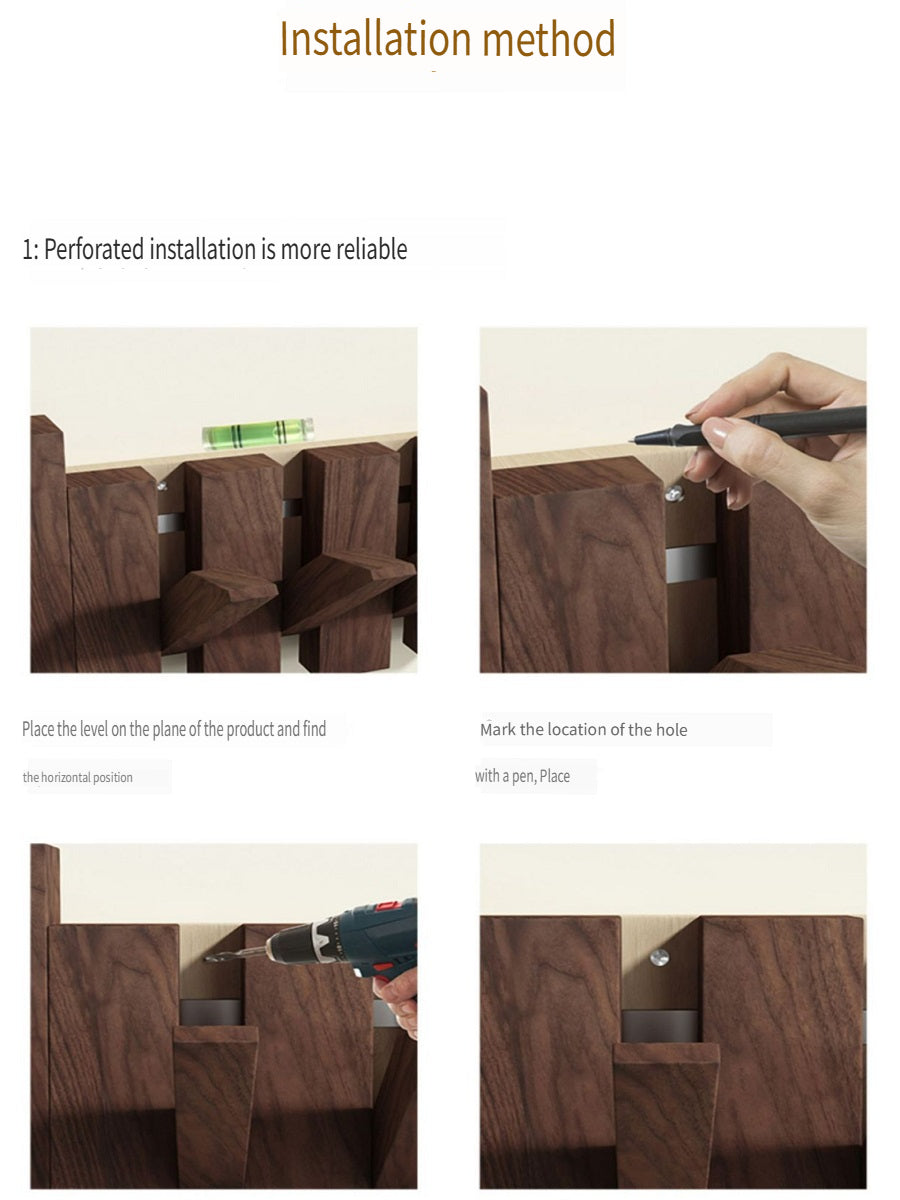 Installation method

1: Perforated installation is more reliable

Place the level on the plane of the product and find

the horizontal position

Mark the location of the hole

with a pen, Place